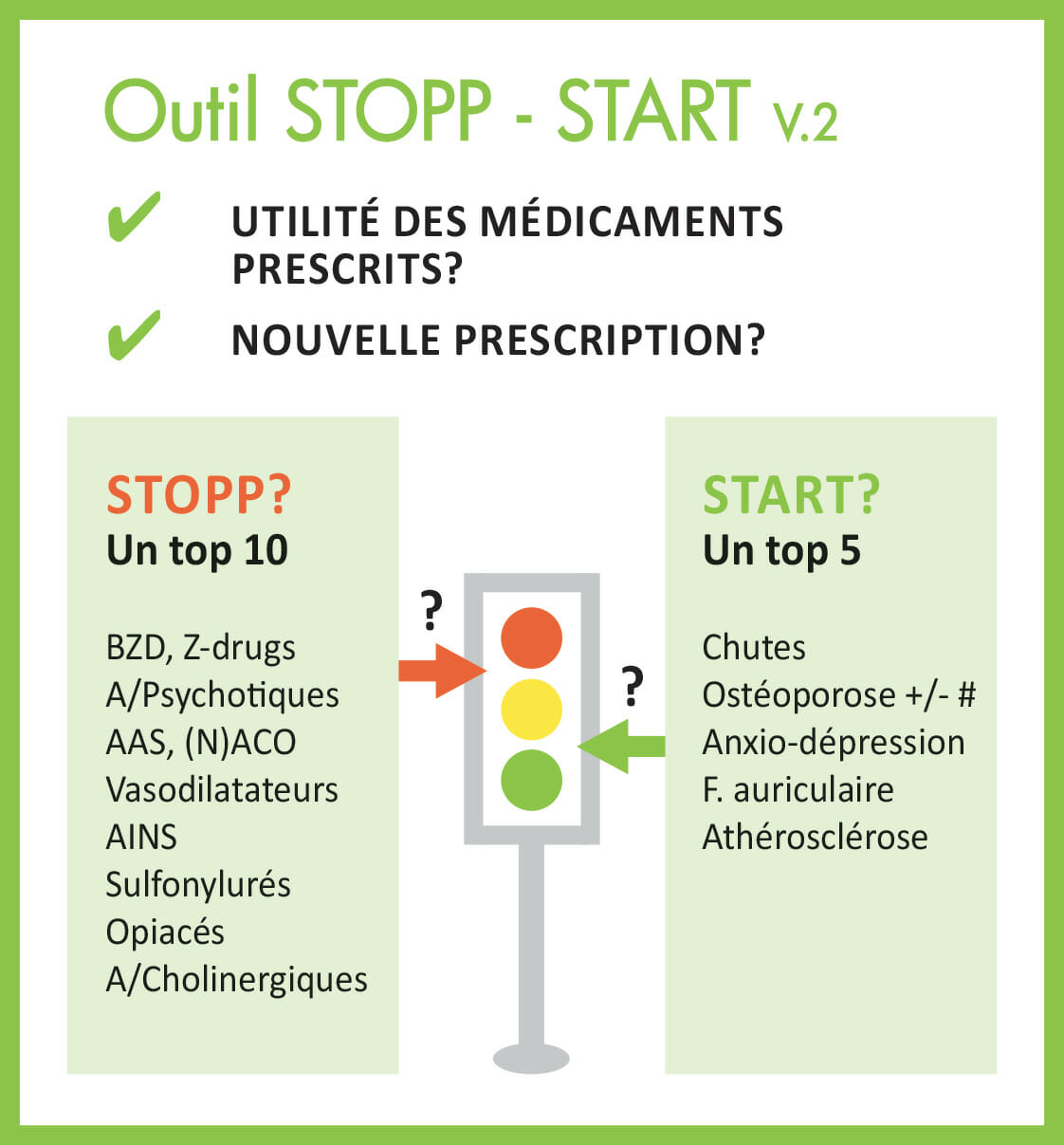 Outil STOPP - START V.2

✔ UTILITÉ DES MÉDICAMENTS PRESCRITS?

✔ NOUVELLE PRESCRIPTION?

STOPP?
Un top 10

BZD, Z-drugs
A/Psychotiques
AAS, (N)ACO
Vasodilatateurs
AINS
Sulfonylurés
Opiacés
A/Cholinergiques

?

?

START?
Un top 5

Chutes
Ostéoporose +/- #
Anxio-dépression
F. auriculaire
Athérosclérose